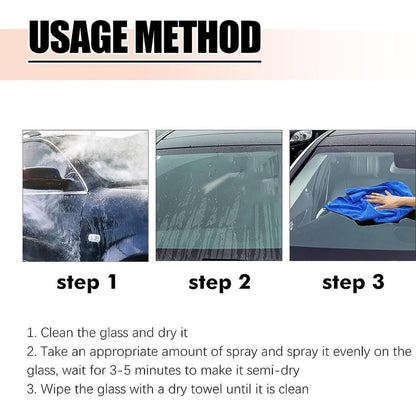 USAGE METHOD

step 1

step 2

step 3

1. Clean the glass and dry it
2. Take an appropriate amount of spray and spray it evenly on the glass, wait for 3-5 minutes to make it semi-dry
3. Wipe the glass with a dry towel until it is clean